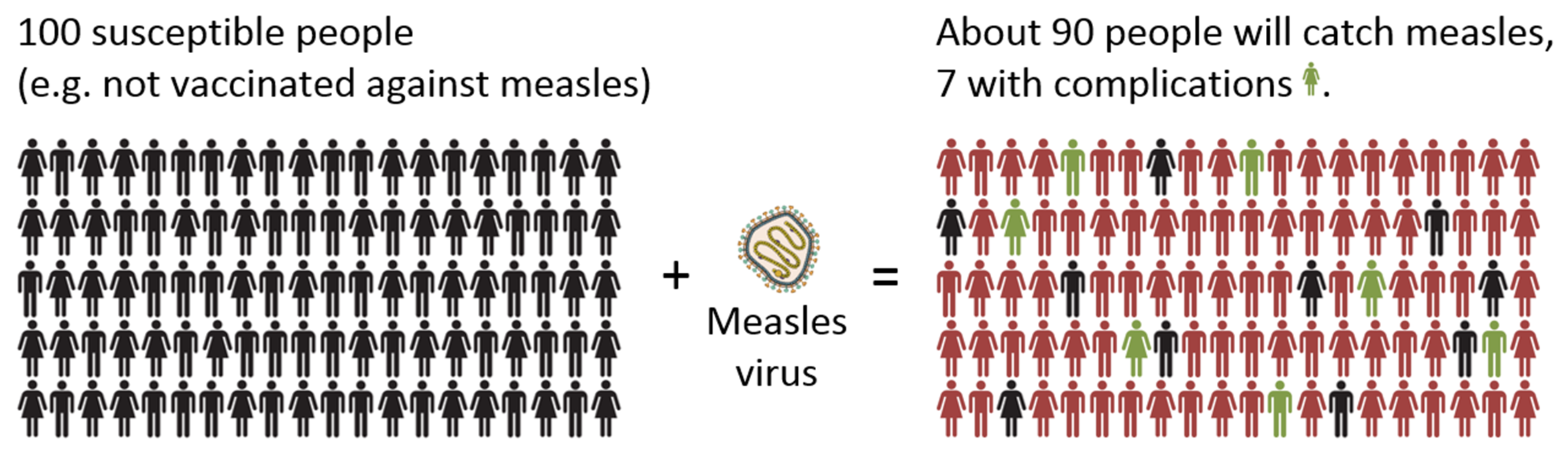 100 susceptible people
(e.g. not vaccinated against measles)

+

Measles virus

=

About 90 people will catch measles,
7 with complications .